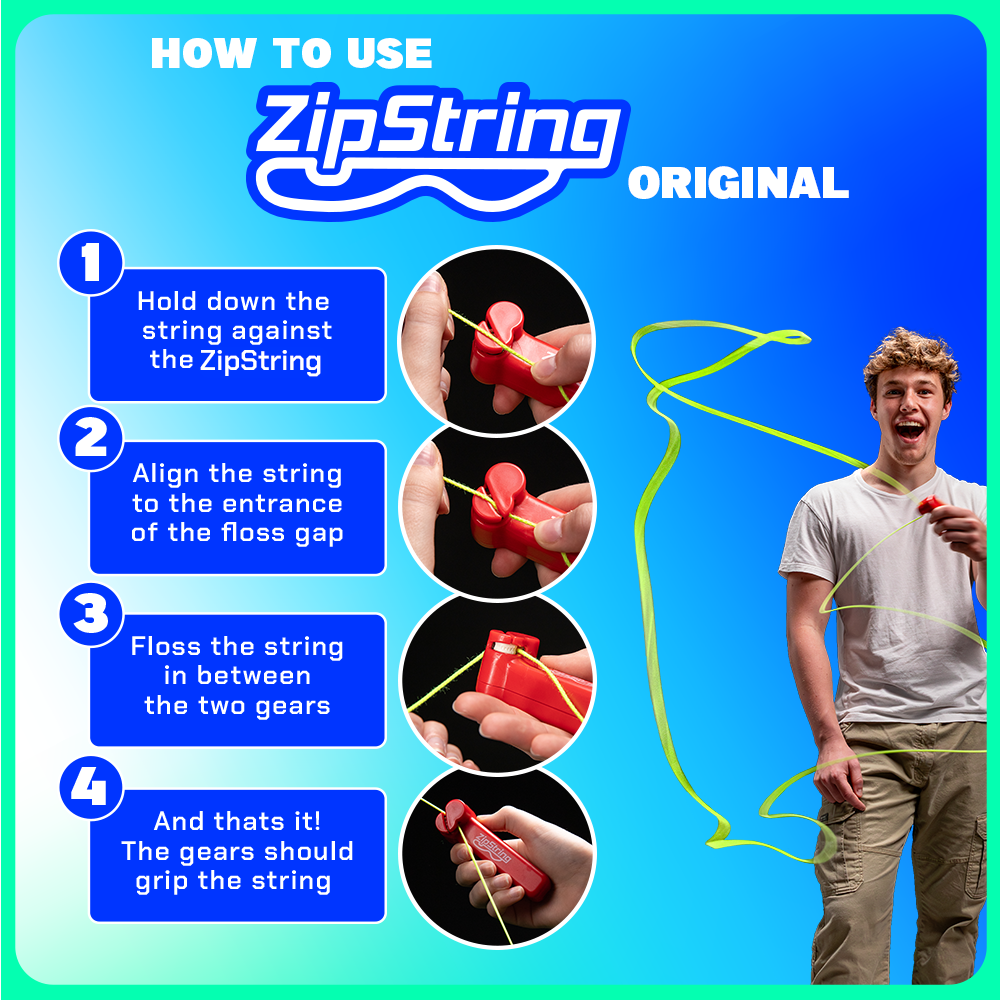 HOW TO USE
ZipString
ORIGINAL

1
Hold down the string against the ZipString

2
Align the string to the entrance of the floss gap

3
Floss the string in between the two gears

4
And thats it! The gears should grip the string

ZipString