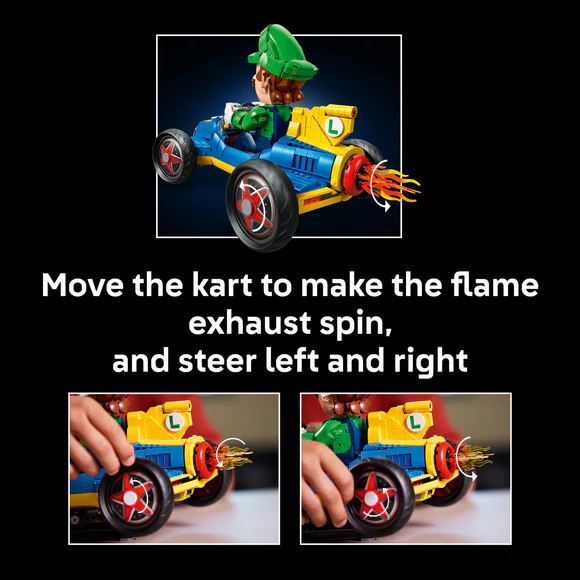 L

Move the kart to make the flame exhaust spin, and steer left and right

L

L